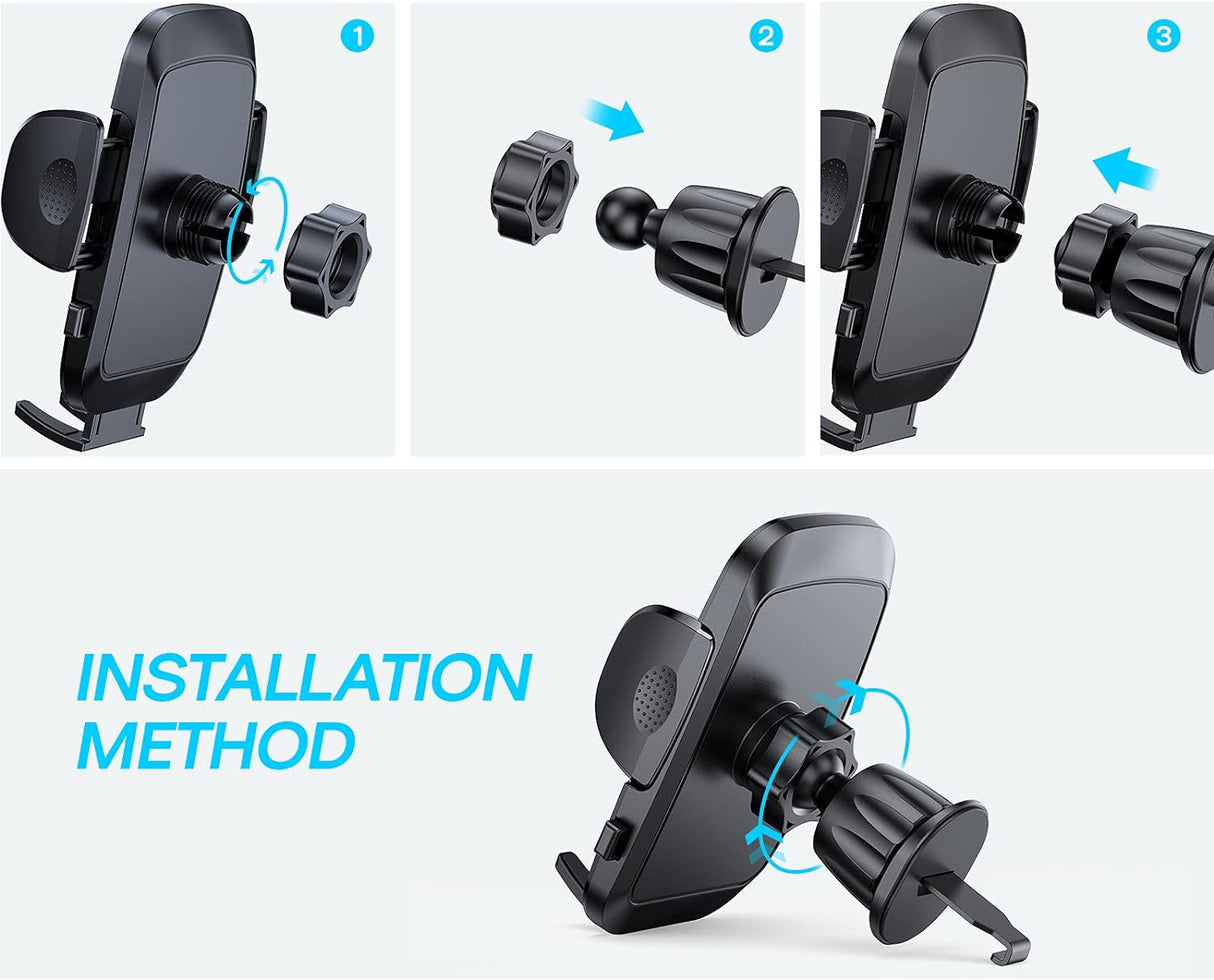 1

2

3

INSTALLATION METHOD