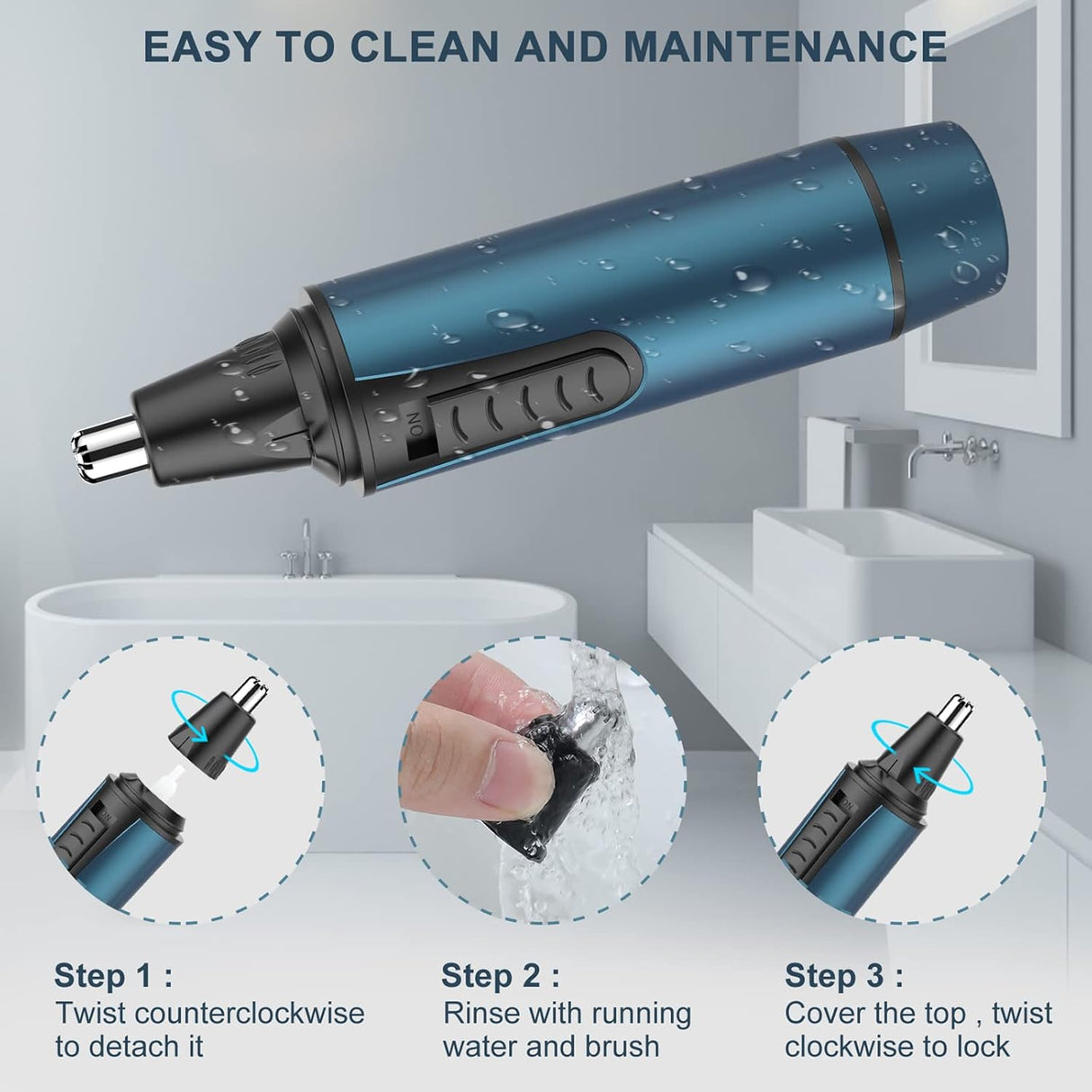 EASY TO CLEAN AND MAINTENANCE

ON

Step 1 :
Twist counterclockwise to detach it

Step 2 :
Rinse with running water and brush

Step 3 :
Cover the top , twist clockwise to lock