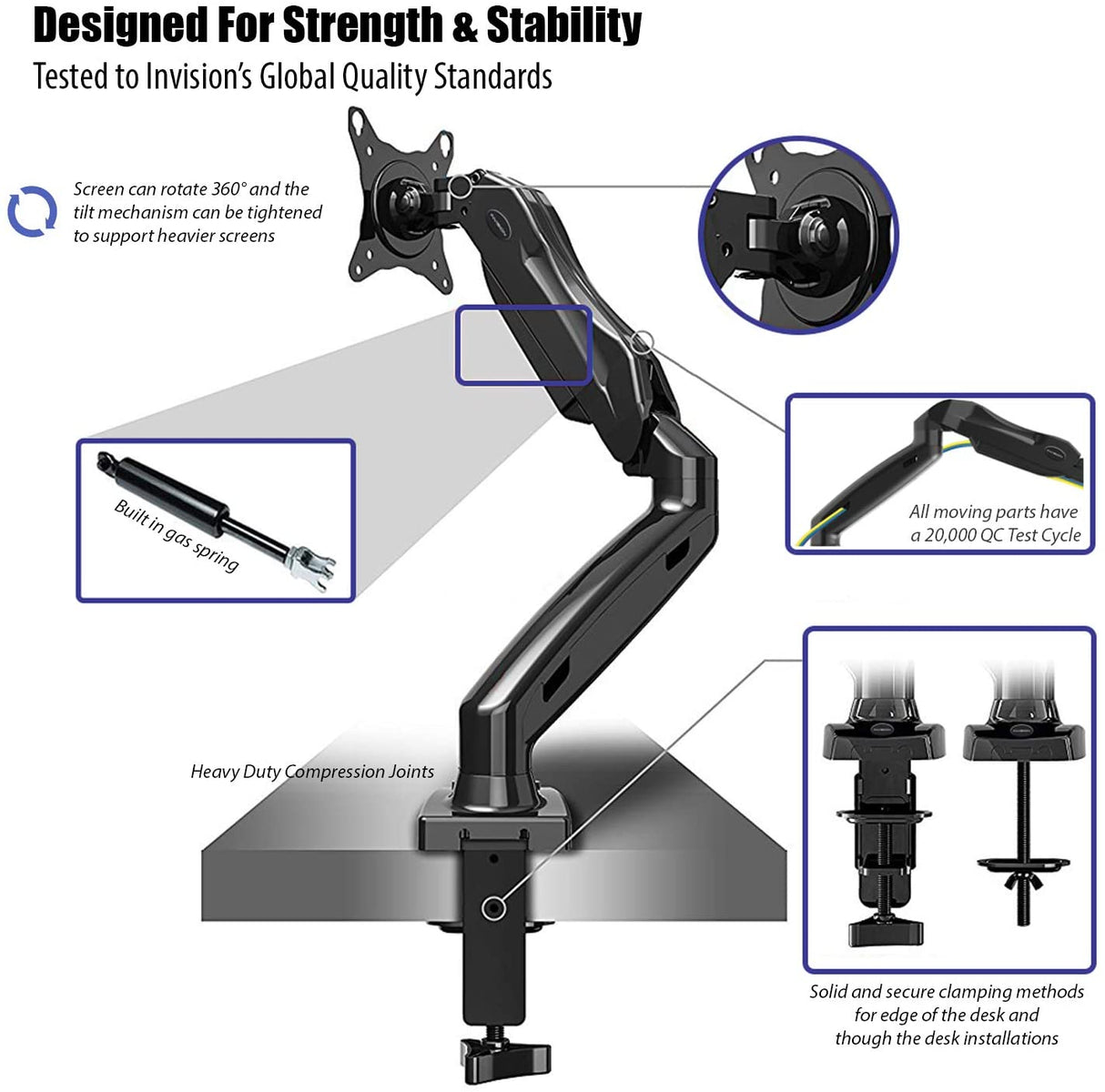 Designed For Strength & Stability

Tested to Invision's Global Quality Standards

Screen can rotate 360° and the tilt mechanism can be tightened to support heavier screens

Built in gas spring

All moving parts have a 20,000 QC Test Cycle

Heavy Duty Compression Joints

Solid and secure clamping methods for edge of the desk and though the desk installations