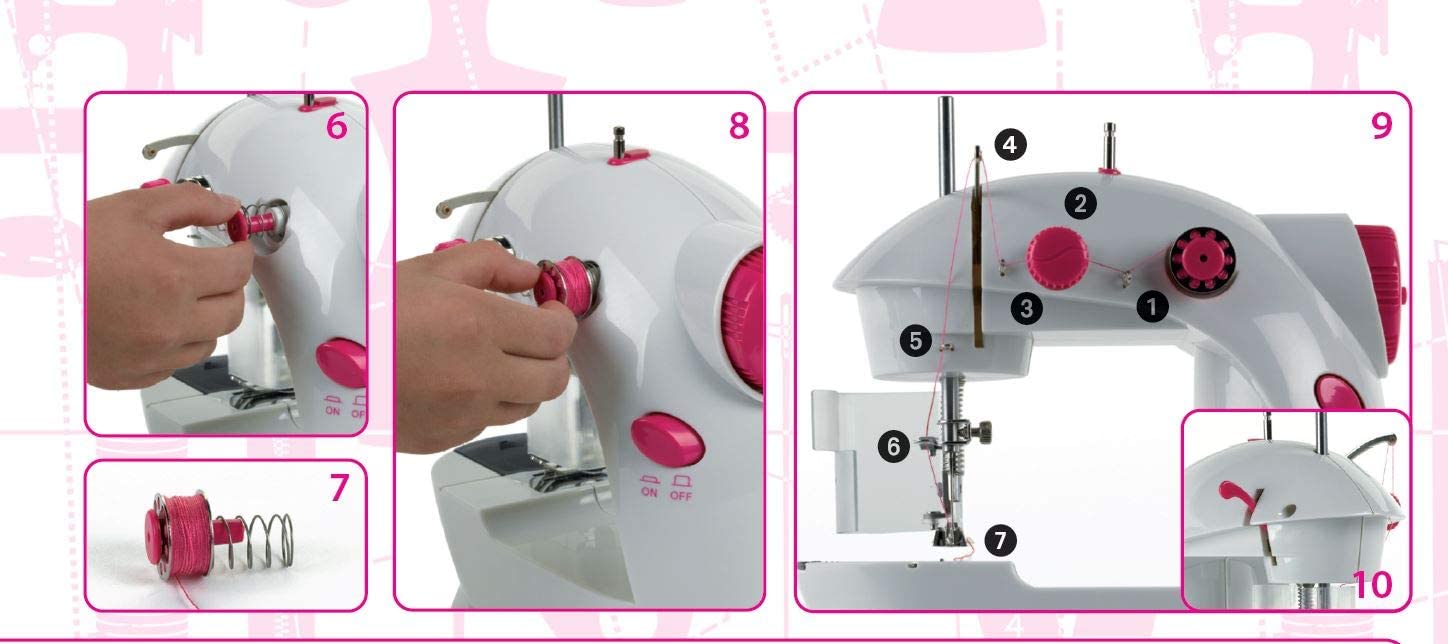 6

ON OFF

7

8

ON OFF

9

4

2

3

1

5

6

7

10