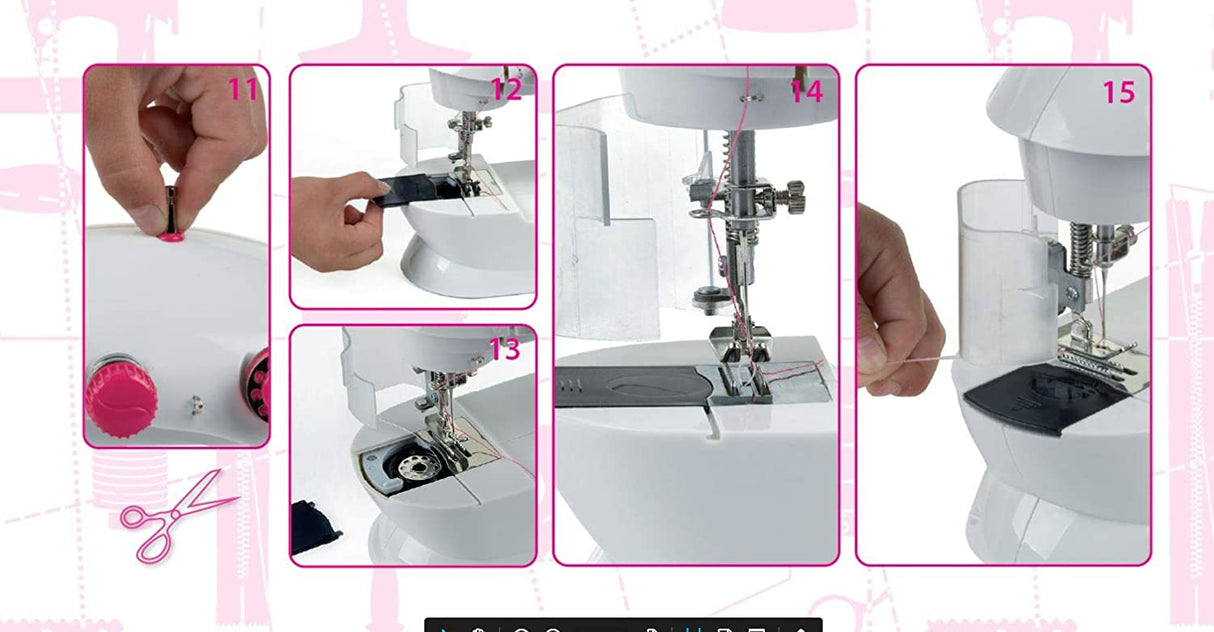 11

12

13

14

15