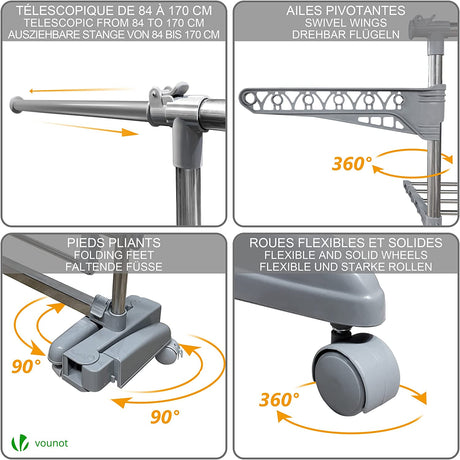 TÉLESCOPIQUE DE 84 À 170 CM
TELESCOPIC FROM 84 TO 170 CM
AUSZIEHBARE STANGE VON 84 BIS 170 CM

AILES PIVOTANTES
SWIVEL WINGS
DREHBAR FLÜGELN

360°

PIEDS PLIANTS
FOLDING FEET
FALTENDE FÜSSE

90°

90°

vounot

ROUES FLEXIBLES ET SOLIDES
FLEXIBLE AND SOLID WHEELS
FLEXIBLE UND STARKE ROLLEN

360°