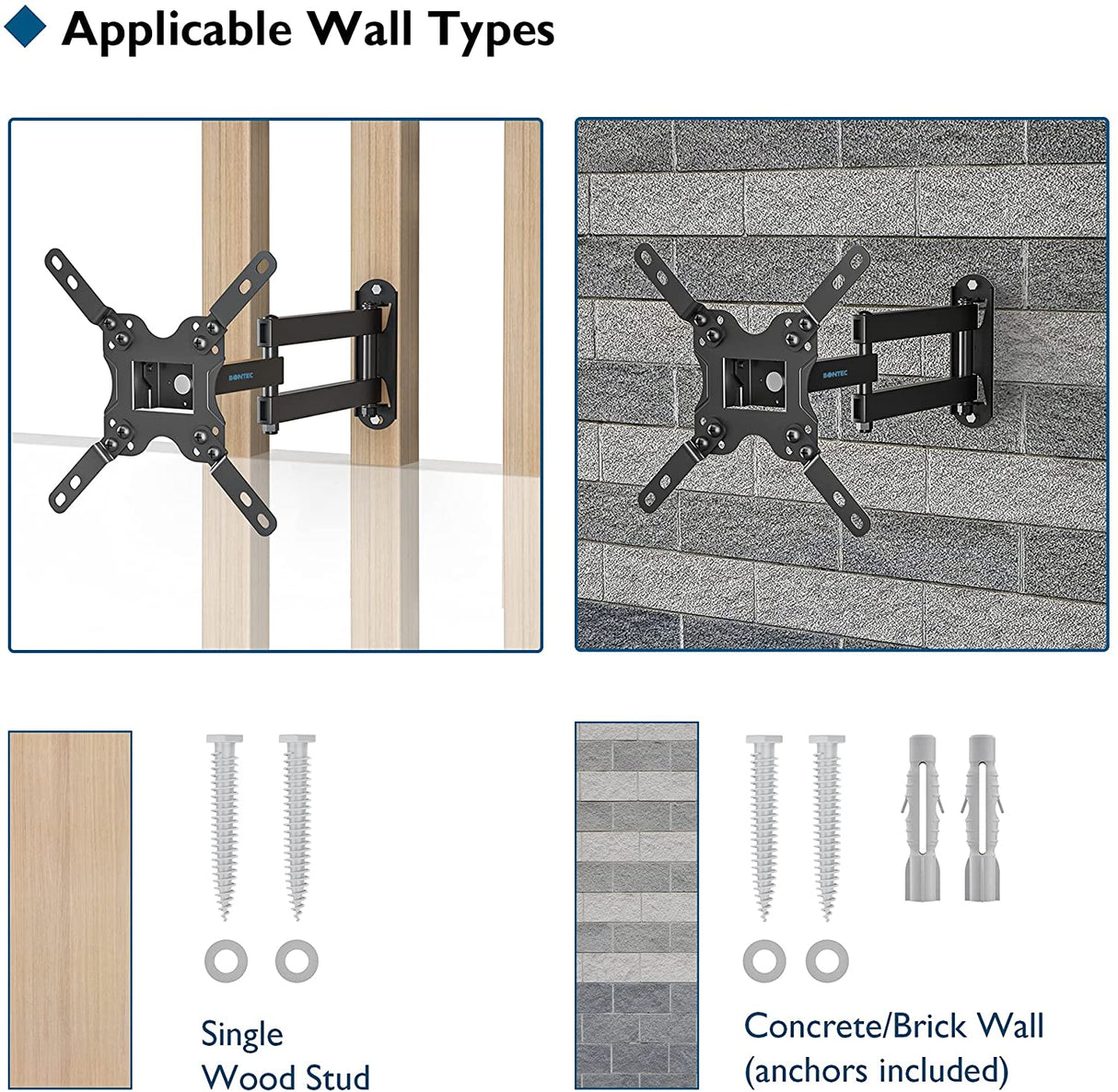 Applicable Wall Types

BONTEC

BONTEC

Single Wood Stud

Concrete/Brick Wall (anchors included)