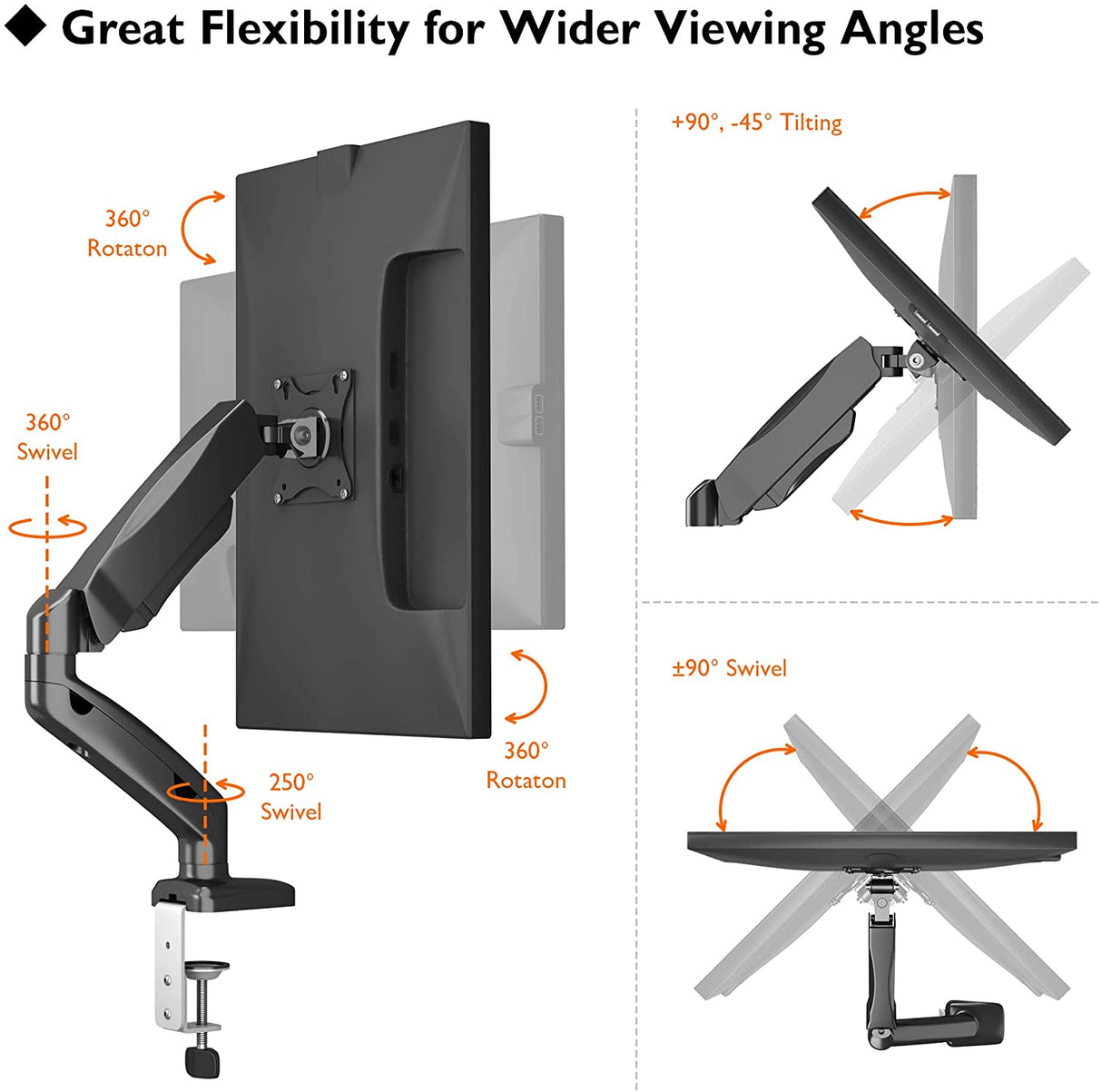 ◆ Great Flexibility for Wider Viewing Angles

360° Rotaton

360° Swivel

250° Swivel

360° Rotaton

+90°, -45° Tilting

±90° Swivel