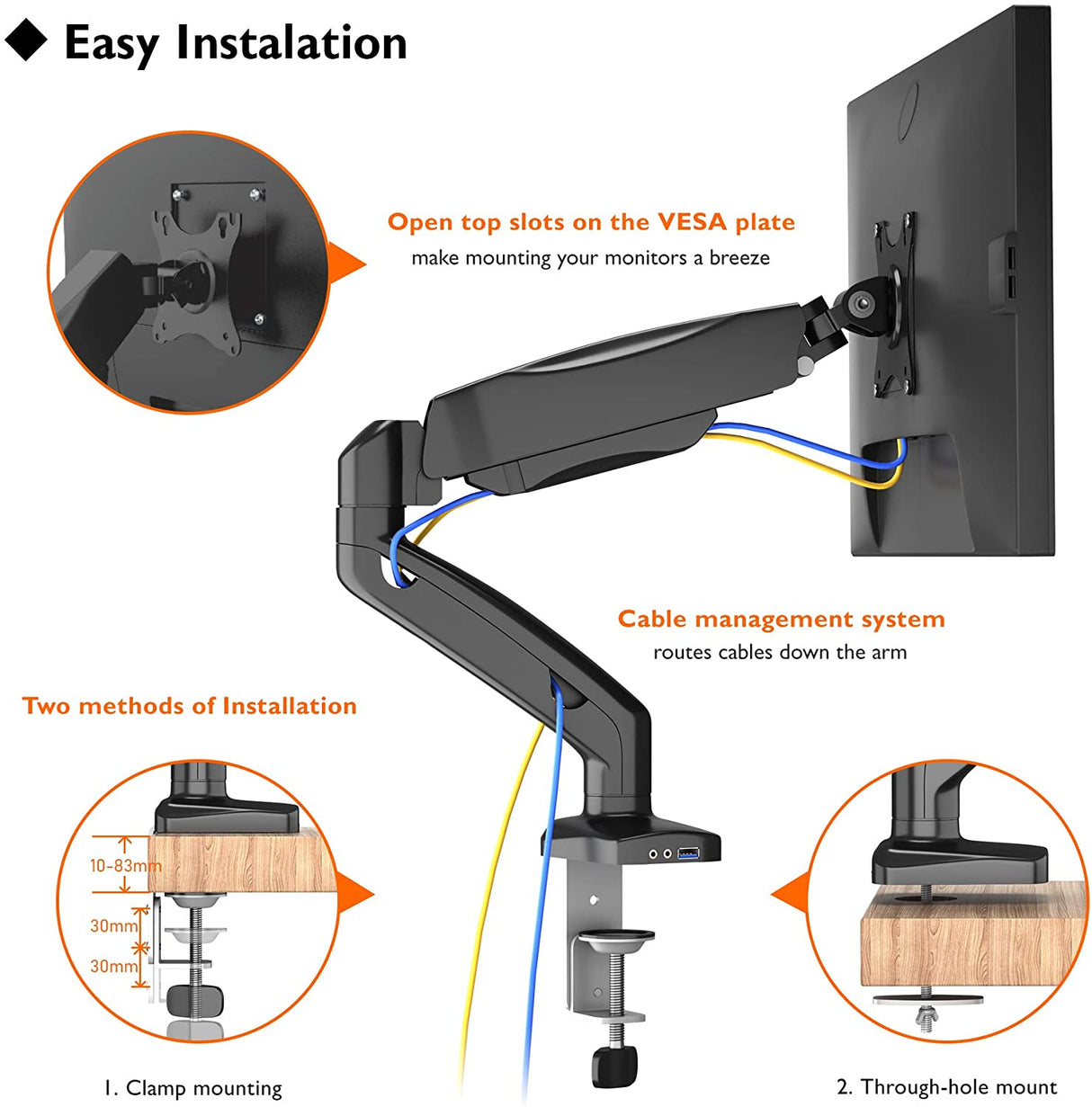 ◆ Easy Instalation

Open top slots on the VESA plate
make mounting your monitors a breeze

Cable management system
routes cables down the arm

Two methods of Installation

10-83mm
30mm
30mm

1. Clamp mounting

2. Through-hole mount