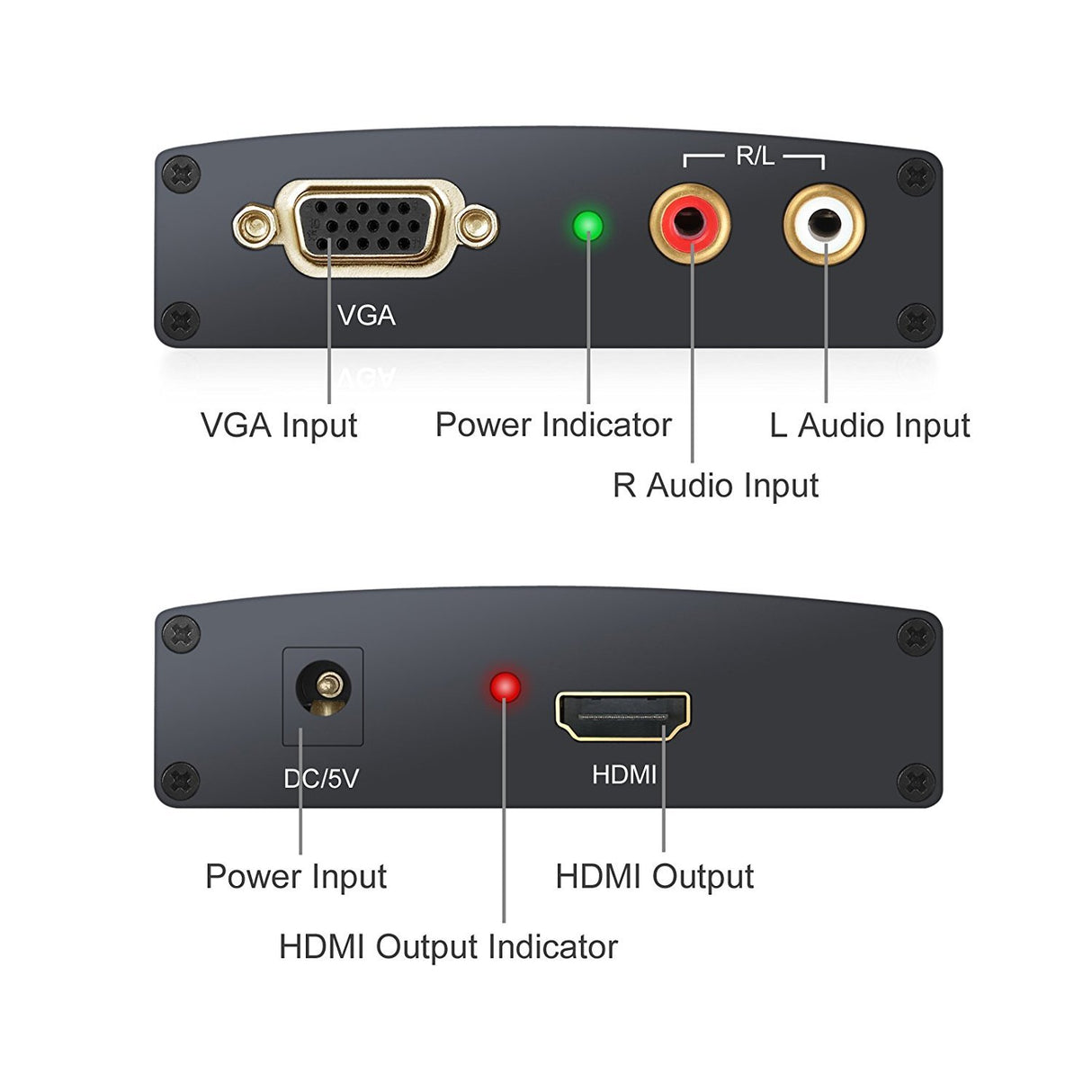 R/L

VGA

VGA Input

Power Indicator

L Audio Input

R Audio Input

DC/5V

HDMI

Power Input

HDMI Output

HDMI Output Indicator