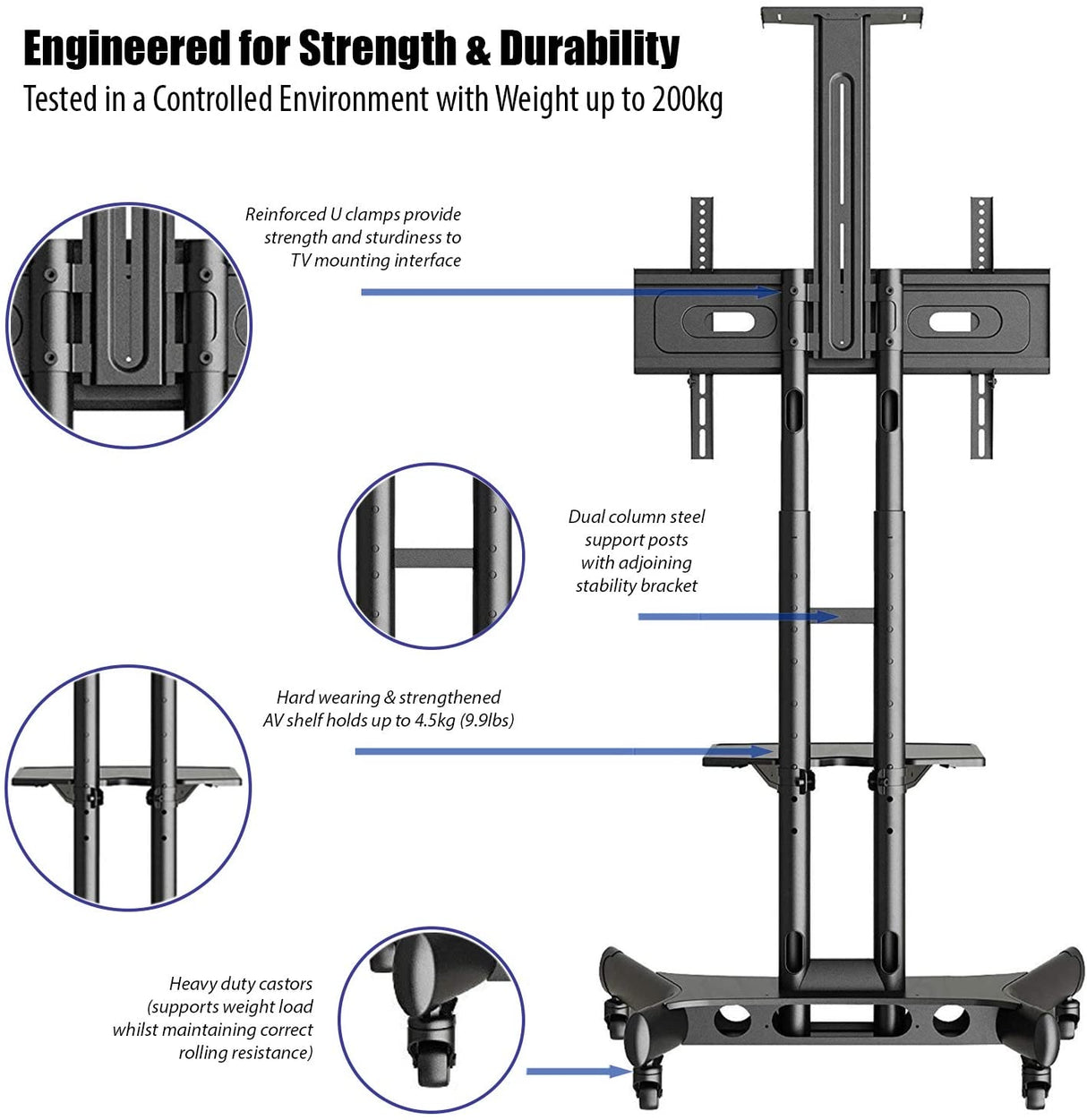 Engineered for Strength & Durability
Tested in a Controlled Environment with Weight up to 200kg

Reinforced U clamps provide strength and sturdiness to TV mounting interface

Dual column steel support posts with adjoining stability bracket

Hard wearing & strengthened AV shelf holds up to 4.5kg (9.9lbs)

Heavy duty castors (supports weight load whilst maintaining correct rolling resistance)