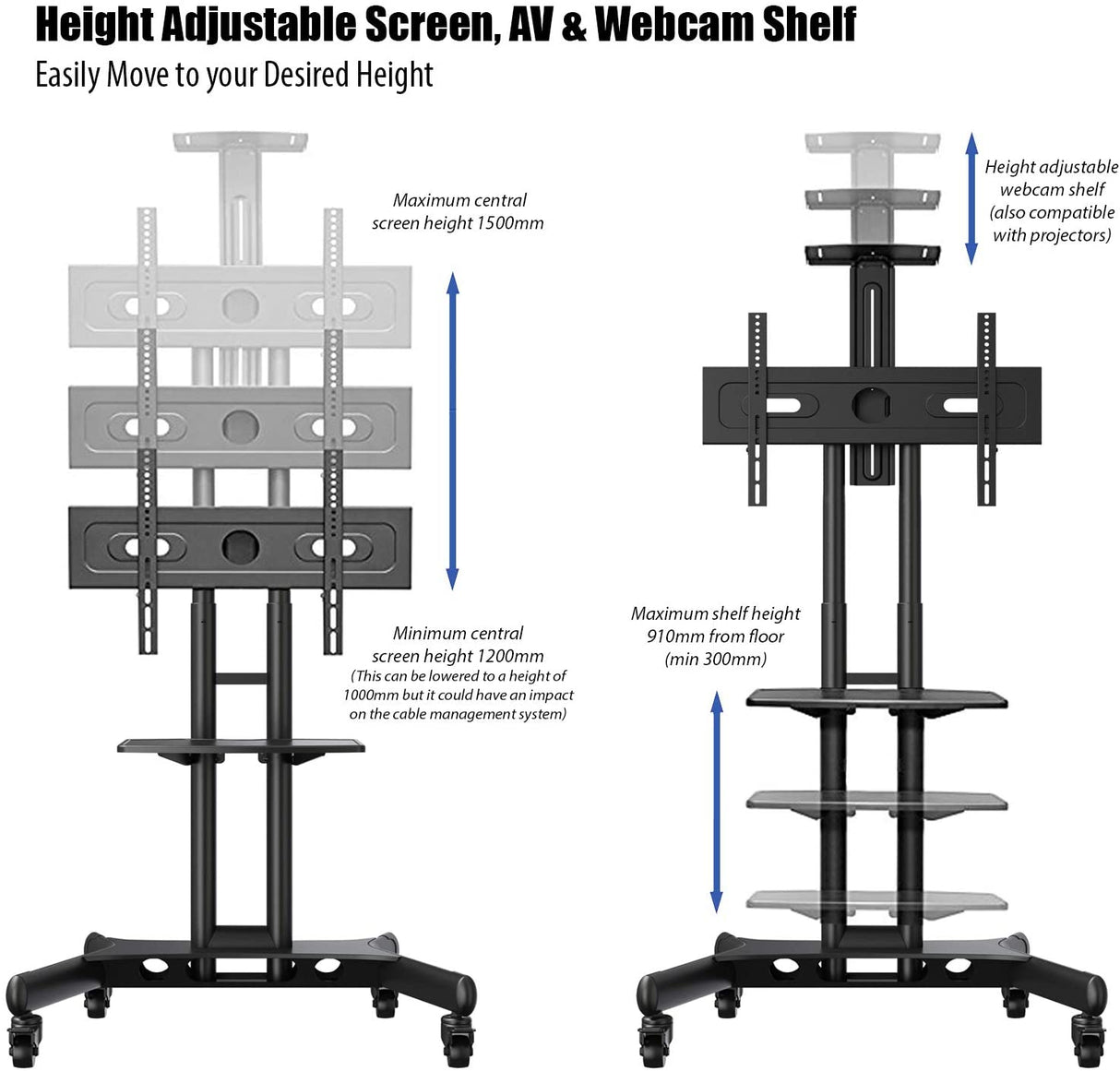 Height Adjustable Screen, AV & Webcam Shelf
Easily Move to your Desired Height

Maximum central screen height 1500mm

Minimum central screen height 1200mm
(This can be lowered to a height of 1000mm but it could have an impact on the cable management system)

Height adjustable webcam shelf (also compatible with projectors)

Maximum shelf height 910mm from floor (min 300mm)