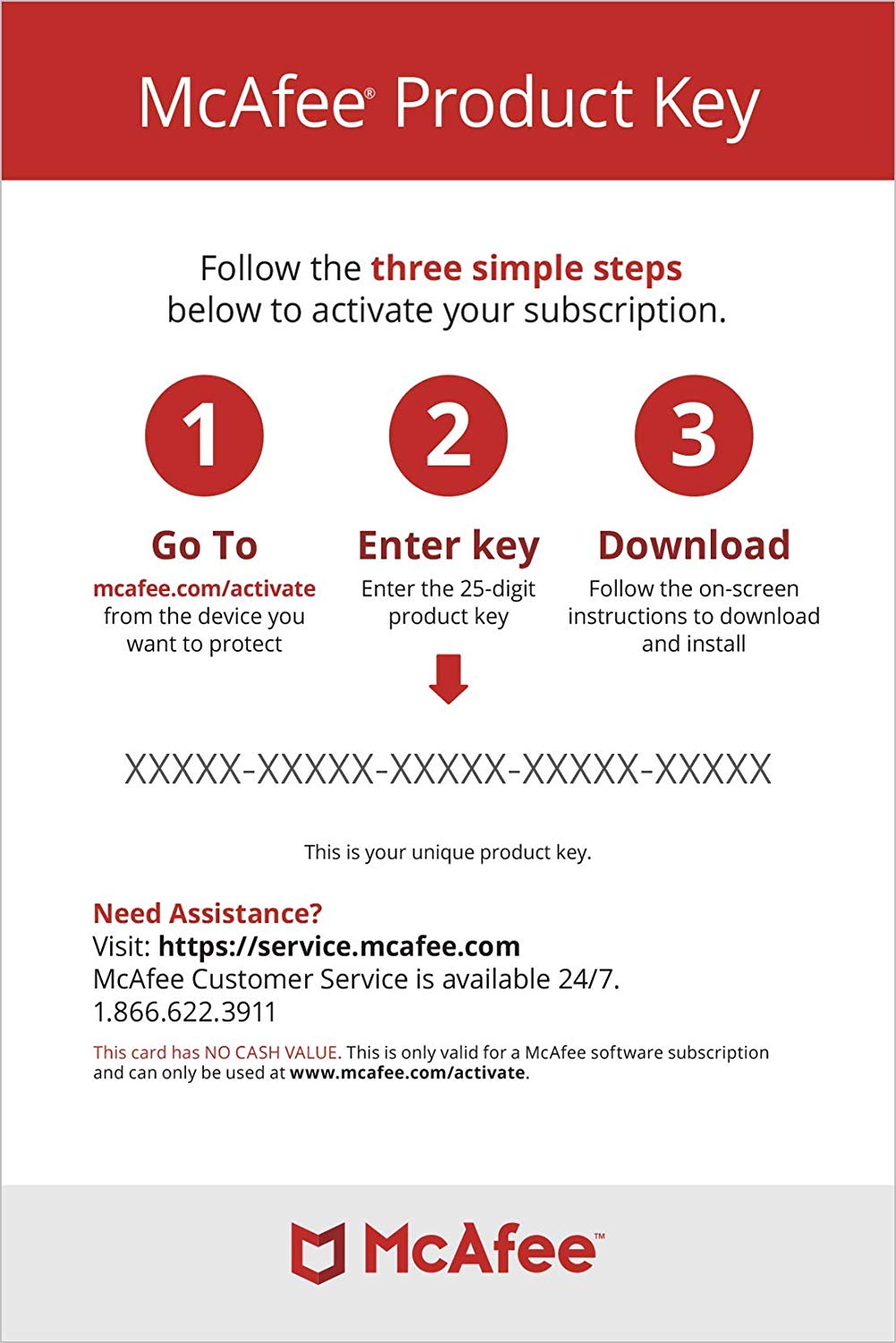 McAfee® Product Key

Follow the three simple steps below to activate your subscription.

1

Go To

mcafee.com/activate from the device you want to protect

2

Enter key

Enter the 25-digit product key

3

Download

Follow the on-screen instructions to download and install

XXXXX-XXXXX-XXXXX-XXXXX-XXXXX

This is your unique product key.

Need Assistance?
Visit: https://service.mcafee.com
McAfee Customer Service is available 24/7.
1.866.622.3911

This card has NO CASH VALUE. This is only valid for a McAfee software subscription and can only be used at www.mcafee.com/activate.

McAfee™