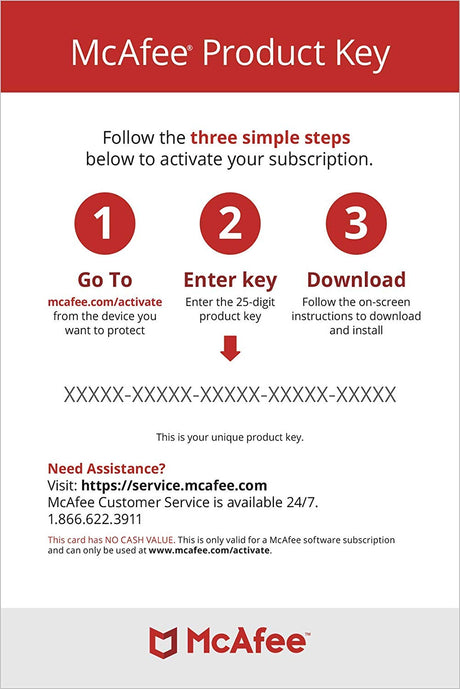 McAfee® Product Key

Follow the three simple steps below to activate your subscription.

1

Go To

mcafee.com/activate from the device you want to protect

2

Enter key

Enter the 25-digit product key

3

Download

Follow the on-screen instructions to download and install

XXXXX-XXXXX-XXXXX-XXXXX-XXXXX

This is your unique product key.

Need Assistance?
Visit: https://service.mcafee.com
McAfee Customer Service is available 24/7.
1.866.622.3911

This card has NO CASH VALUE. This is only valid for a McAfee software subscription and can only be used at www.mcafee.com/activate.

McAfee™