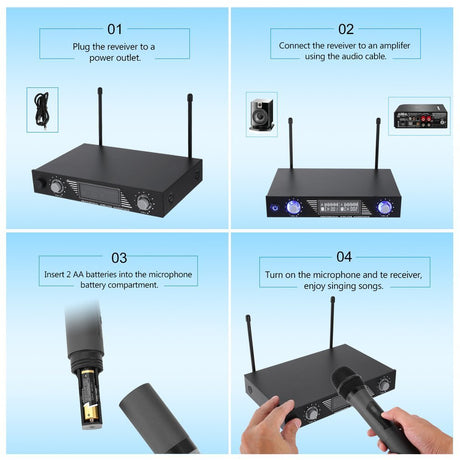 01

Plug the reveiver to a power outlet.

02

Connect the reveiver to an amplifer using the audio cable.

03

Insert 2 AA batteries into the microphone battery compartment.

04

Turn on the microphone and te receiver, enjoy singing songs.