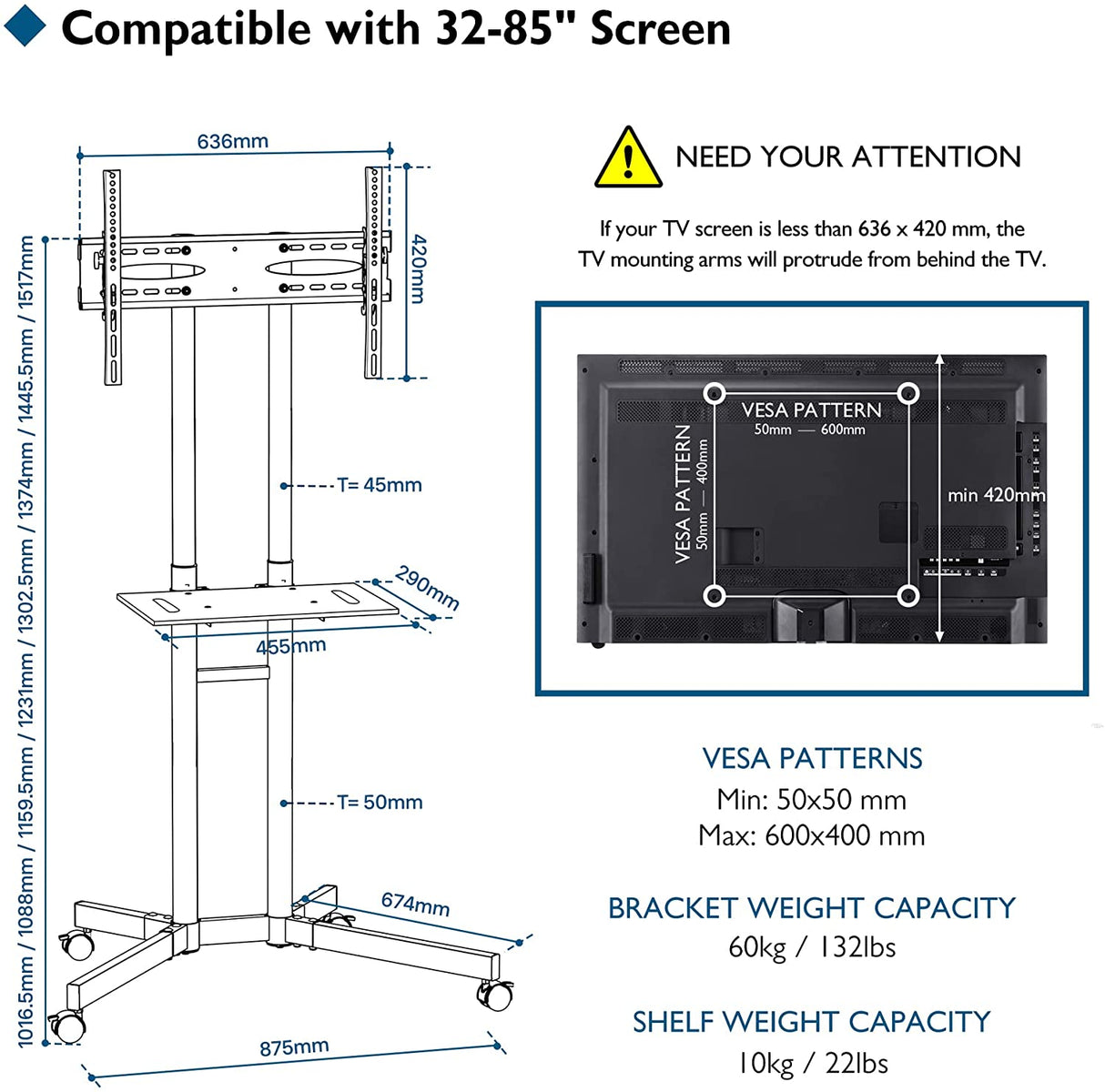 Compatible with 32-85" Screen

636mm

420mm

1016.5mm / 1088mm / 1159.5mm / 1231mm / 1302.5mm / 1374mm / 1445.5mm / 1517mm

T= 45mm

290mm

455mm

T= 50mm

674mm

875mm

NEED YOUR ATTENTION

If your TV screen is less than 636 x 420 mm, the TV mounting arms will protrude from behind the TV.

VESA PATTERN
50mm — 600mm

VESA PATTERN
50mm — 400mm

min 420mm

VESA PATTERNS
Min: 50x50 mm
Max: 600x400 mm

BRACKET WEIGHT CAPACITY
60kg / 132lbs

SHELF WEIGHT CAPACITY
10kg / 22lbs