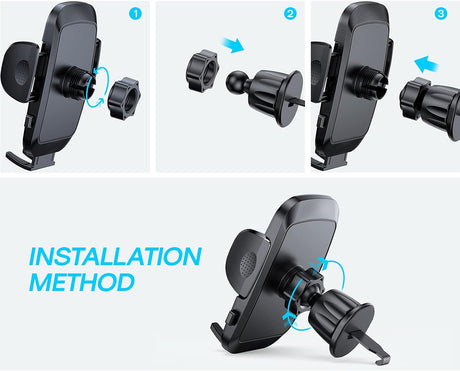 1

2

3

INSTALLATION METHOD