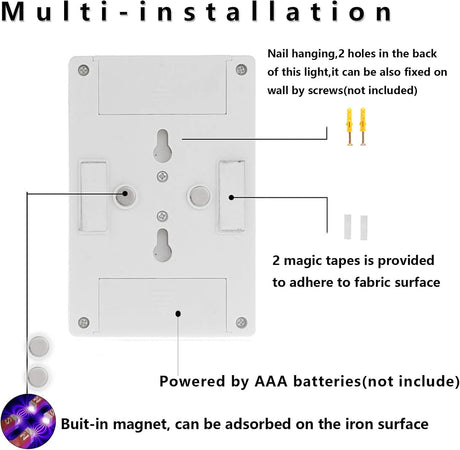 Multi-installation

Nail hanging,2 holes in the back of this light,it can be also fixed on wall by screws(not included)

2 magic tapes is provided to adhere to fabric surface

Powered by AAA batteries(not include)

Buit-in magnet, can be adsorbed on the iron surface