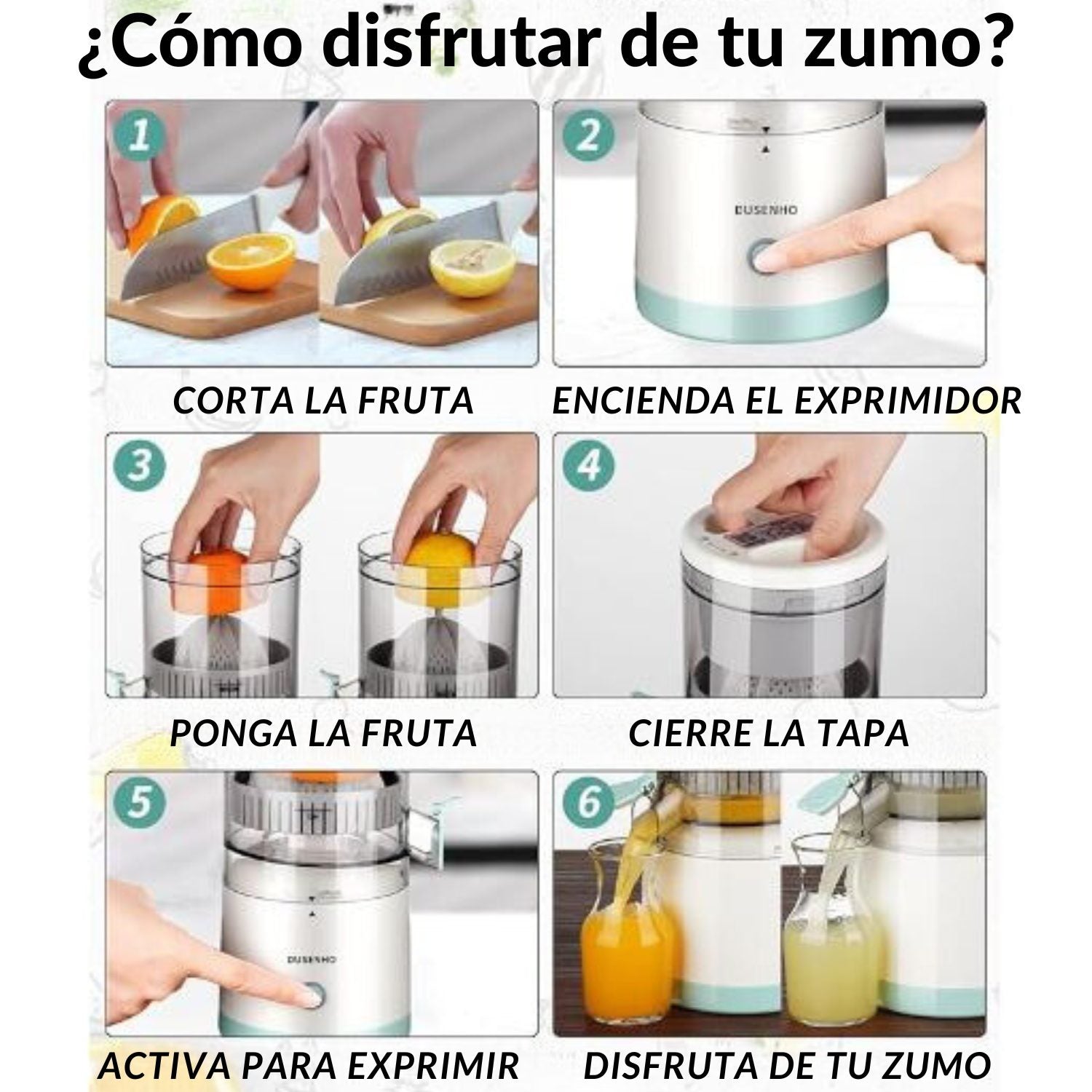 ¿Cómo disfrutar de tu zumo?

1

CORTA LA FRUTA

2

DUSENHO

ENCIENDA EL EXPRIMIDOR

3

PONGA LA FRUTA

4

CIERRE LA TAPA

5

DUSENHO

ACTIVA PARA EXPRIMIR

6

DISFRUTA DE TU ZUMO