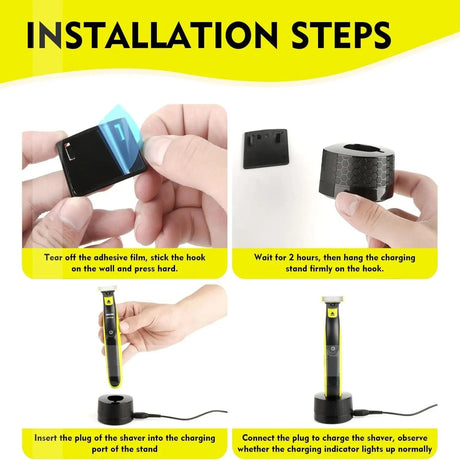 INSTALLATION STEPS

Tear off the adhesive film, stick the hook on the wall and press hard.

Wait for 2 hours, then hang the charging stand firmly on the hook.

Insert the plug of the shaver into the charging port of the stand

Connect the plug to charge the shaver, observe whether the charging indicator lights up normally