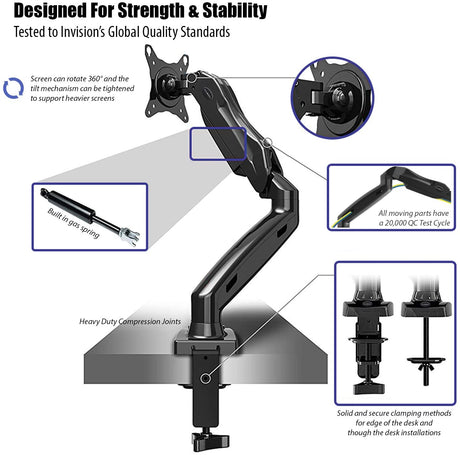 Designed For Strength & Stability
Tested to Invision's Global Quality Standards

Screen can rotate 360° and the tilt mechanism can be tightened to support heavier screens

Built in gas spring

All moving parts have a 20,000 QC Test Cycle

Heavy Duty Compression Joints

Solid and secure clamping methods for edge of the desk and though the desk installations