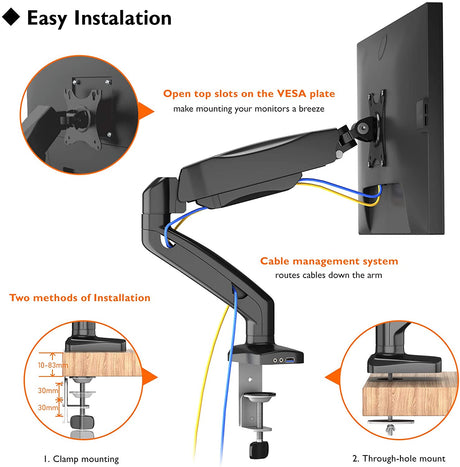 ◆ Easy Instalation

Open top slots on the VESA plate
make mounting your monitors a breeze

Cable management system
routes cables down the arm

Two methods of Installation

10-83mm
30mm
30mm

1. Clamp mounting

2. Through-hole mount